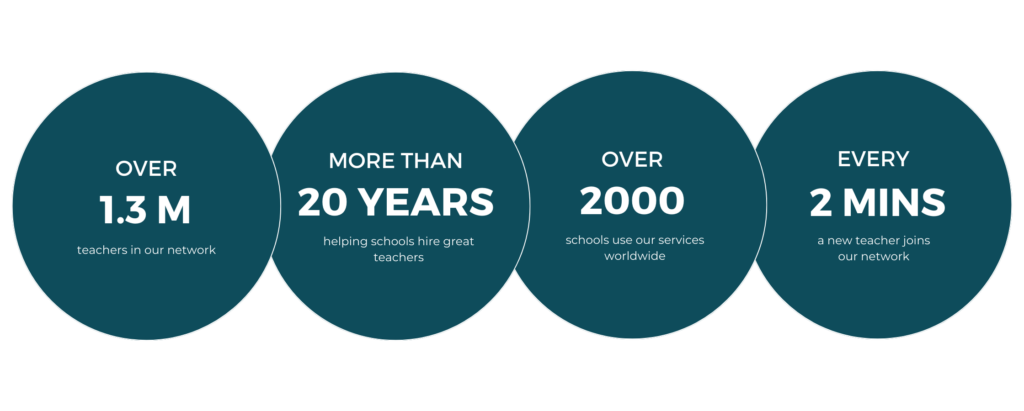 OVER
1.3 M
teachers in our network

MORE THAN
20 YEARS
helping schools hire great teachers

OVER
2000
schools use our services worldwide

EVERY
2 MINS
a new teacher joins our network